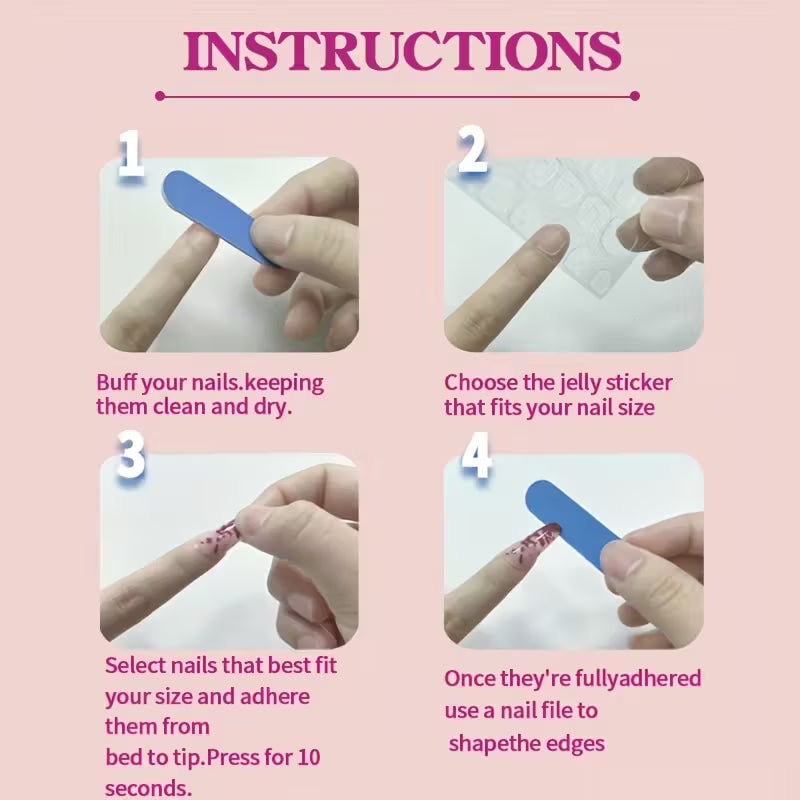 INSTRUCTIONS

1

Buff your nails.keeping them clean and dry.

2

Choose the jelly sticker that fits your nail size

3

Select nails that best fit your size and adhere them from bed to tip.Press for 10 seconds.

4

Once they're fullyadhered use a nail file to shapethe edges