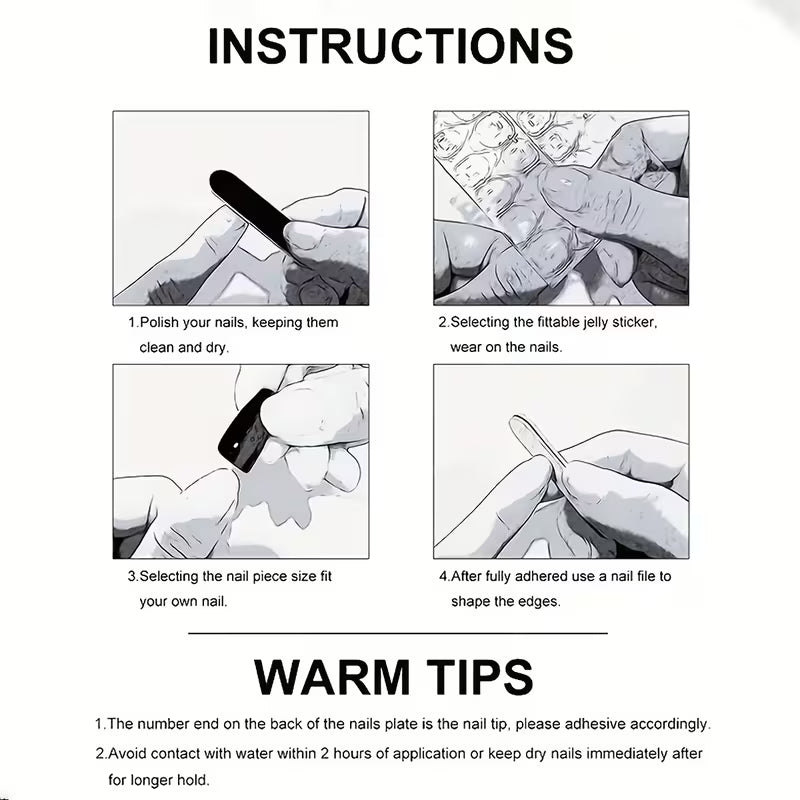 INSTRUCTIONS

1.Polish your nails, keeping them clean and dry.

2.Selecting the fittable jelly sticker, wear on the nails.

3.Selecting the nail piece size fit your own nail.

4.After fully adhered use a nail file to shape the edges.

WARM TIPS

1.The number end on the back of the nails plate is the nail tip, please adhesive accordingly.

2.Avoid contact with water within 2 hours of application or keep dry nails immediately after for longer hold.