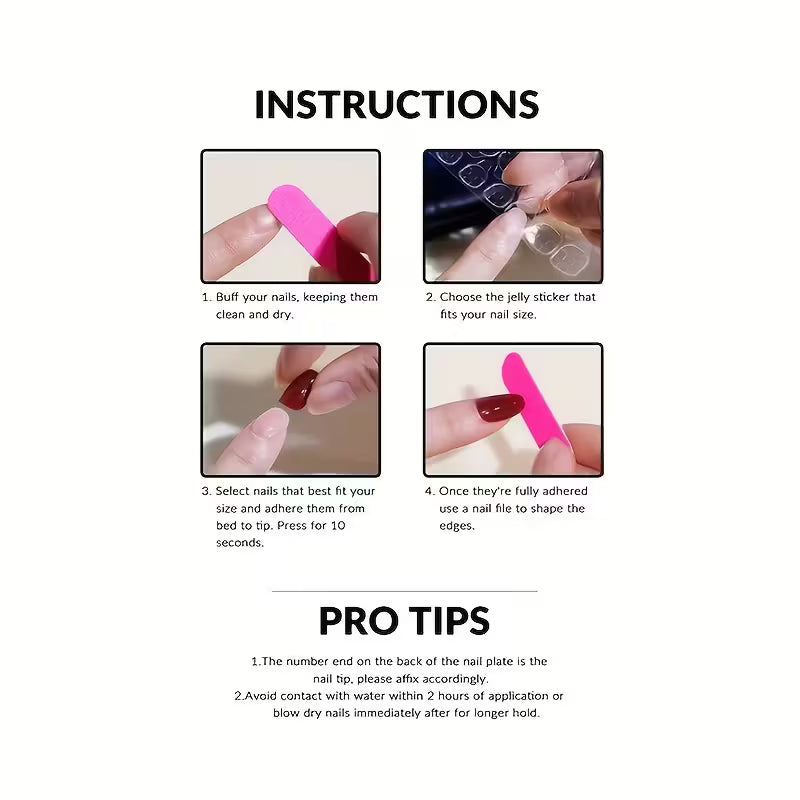 INSTRUCTIONS

1. Buff your nails, keeping them clean and dry.

2. Choose the jelly sticker that fits your nail size.

3. Select nails that best fit your size and adhere them from bed to tip. Press for 10 seconds.

4. Once they're fully adhered use a nail file to shape the edges.

PRO TIPS

1.The number end on the back of the nail plate is the nail tip, please affix accordingly.
2.Avoid contact with water within 2 hours of application or blow dry nails immediately after for longer hold.